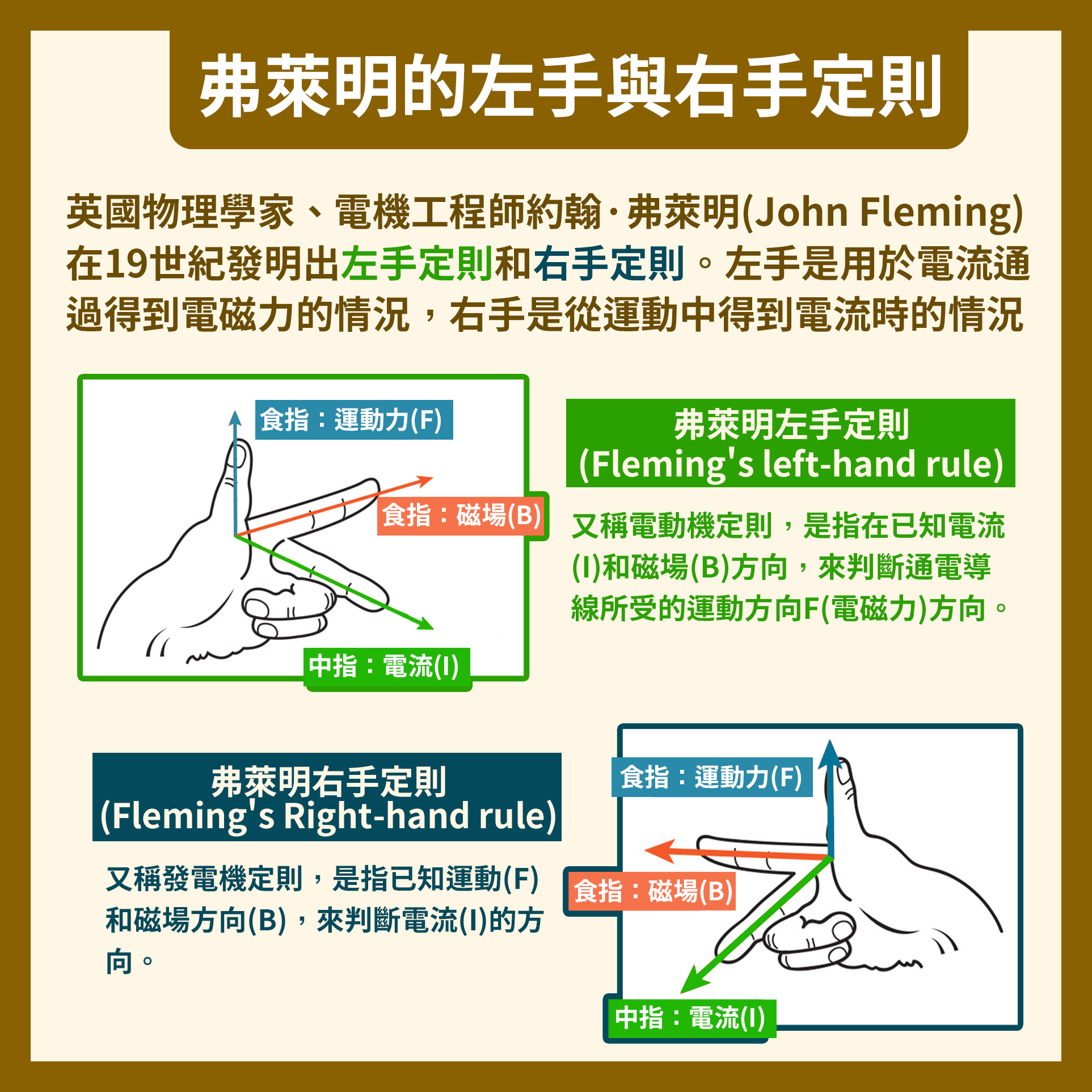 弗萊明的左手與右手定則

英國物理學家、電機工程師約翰·弗萊明(John Fleming)在19世紀發明出左手定則和右手定則。左手是用於電流通過得到電磁力的情況，右手是從運動中得到電流時的情況

食指：運動力(F)

食指：磁場(B)

中指：電流(I)

弗萊明左手定則
(Fleming's left-hand rule)

又稱電動機定則，是指在已知電流(I)和磁場(B)方向，來判斷通電導線所受的運動方向F(電磁力)方向。

弗萊明右手定則
(Fleming's Right-hand rule)

又稱發電機定則，是指已知運動(F)和磁場方向(B)，來判斷電流(I)的方向。

食指：運動力(F)

食指：磁場(B)

中指：電流(I)